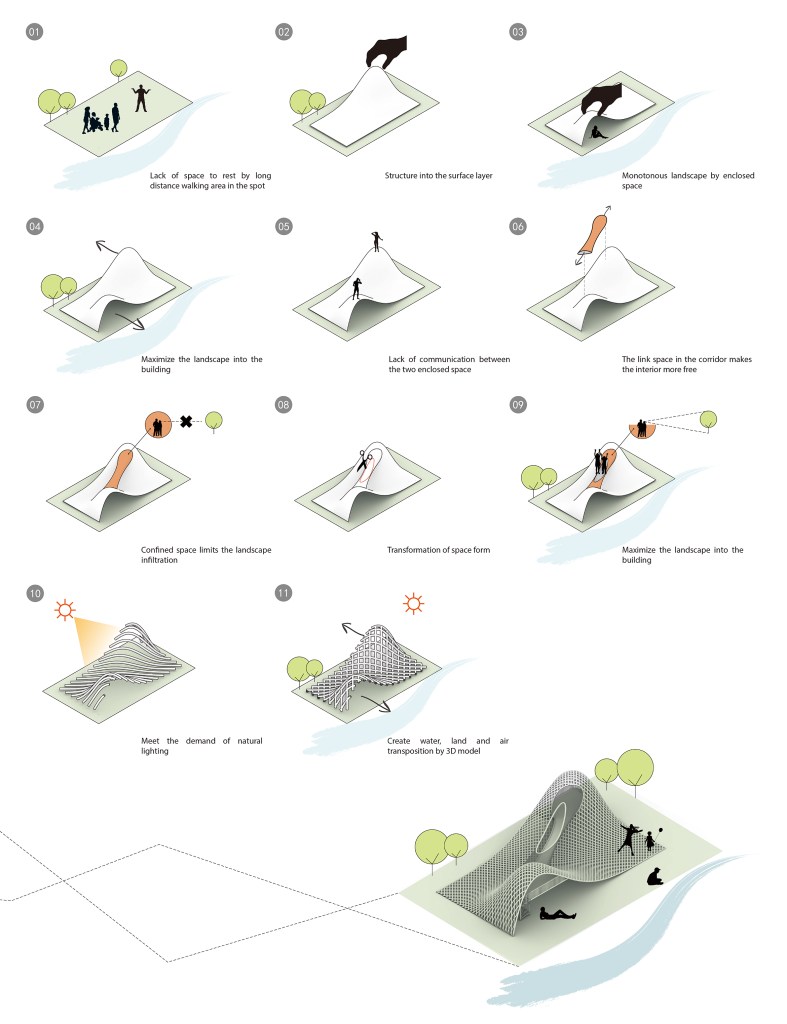 01

Lack of space to rest by long distance walking area in the spot

02

Structure into the surface layer

03

Monotonous landscape by enclosed space

04

Maximize the landscape into the building

05

Lack of communication between the two enclosed space

06

The link space in the corridor makes the interior more free

07

Confined space limits the landscape infiltration

08

Transformation of space form

09

Maximize the landscape into the building

10

Meet the demand of natural lighting

11

Create water, land and air transposition by 3D model