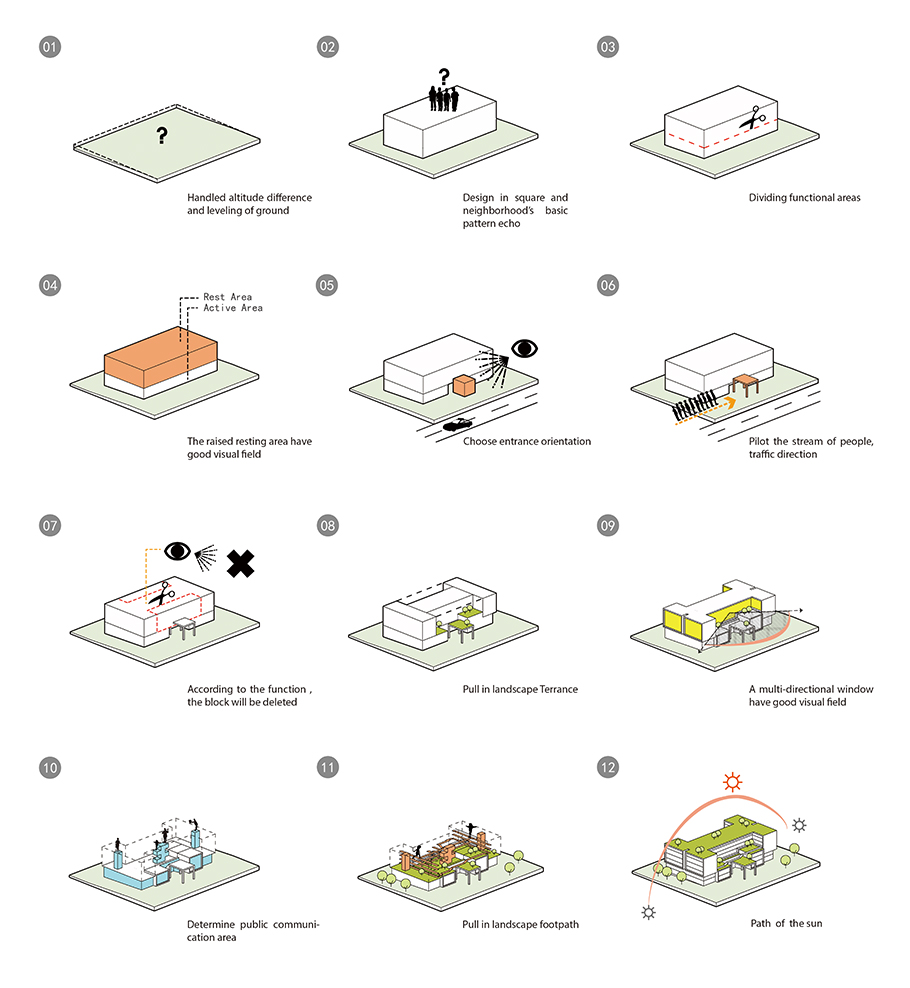 01

?

Handled altitude difference and leveling of ground

02

?

Design in square and neighborhood's basic pattern echo

03

Dividing functional areas

04

Rest Area
Active Area

The raised resting area have good visual field

05

Choose entrance orientation

06

Pilot the stream of people, traffic direction

07

According to the function , the block will be deleted

08

Pull in landscape Terrance

09

A multi-directional window have good visual field

10

Determine public communication area

11

Pull in landscape footpath

12

Path of the sun