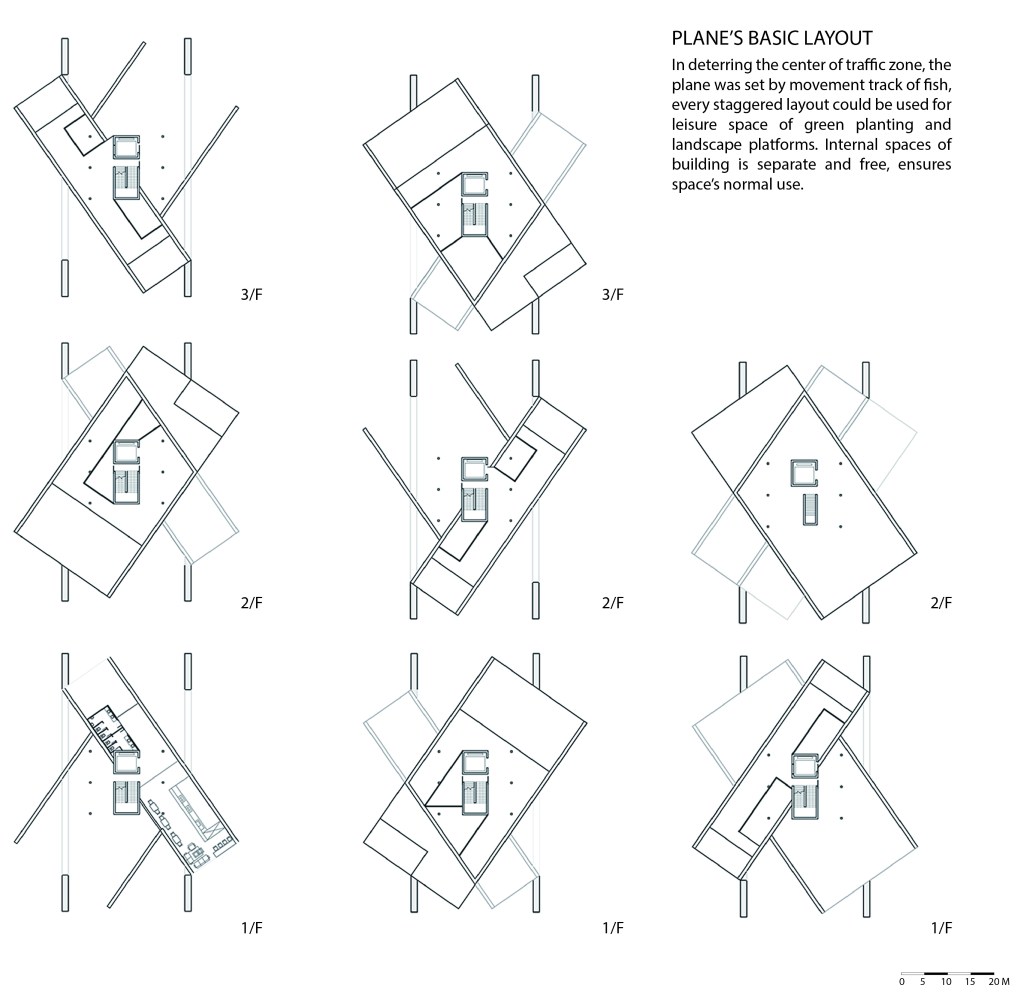 PLANE'S BASIC LAYOUT

In deterring the center of traffic zone, the plane was set by movement track of fish, every staggered layout could be used for leisure space of green planting and landscape platforms. Internal spaces of building is separate and free, ensures space's normal use.

3/F

3/F

2/F

2/F

2/F

1/F

1/F

1/F

0 5 10 15 20 M