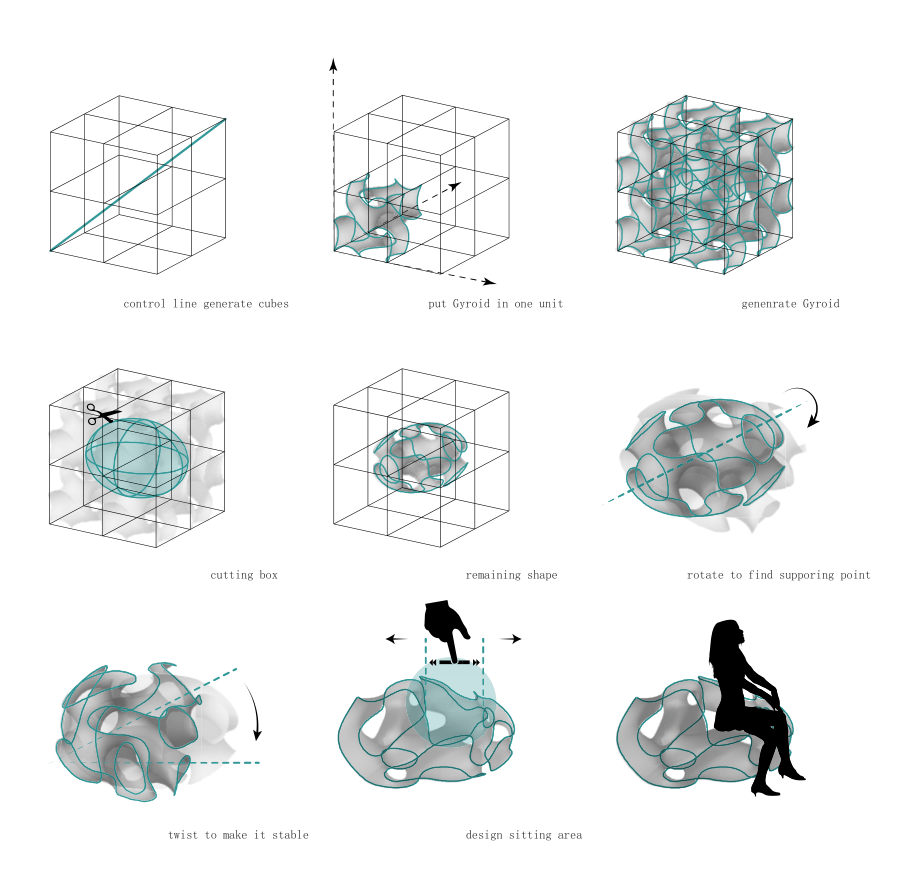 control line generate cubes

put Gyroid in one unit

genenrate Gyroid

cutting box

remaining shape

rotate to find supporing point

twist to make it stable

design sitting area