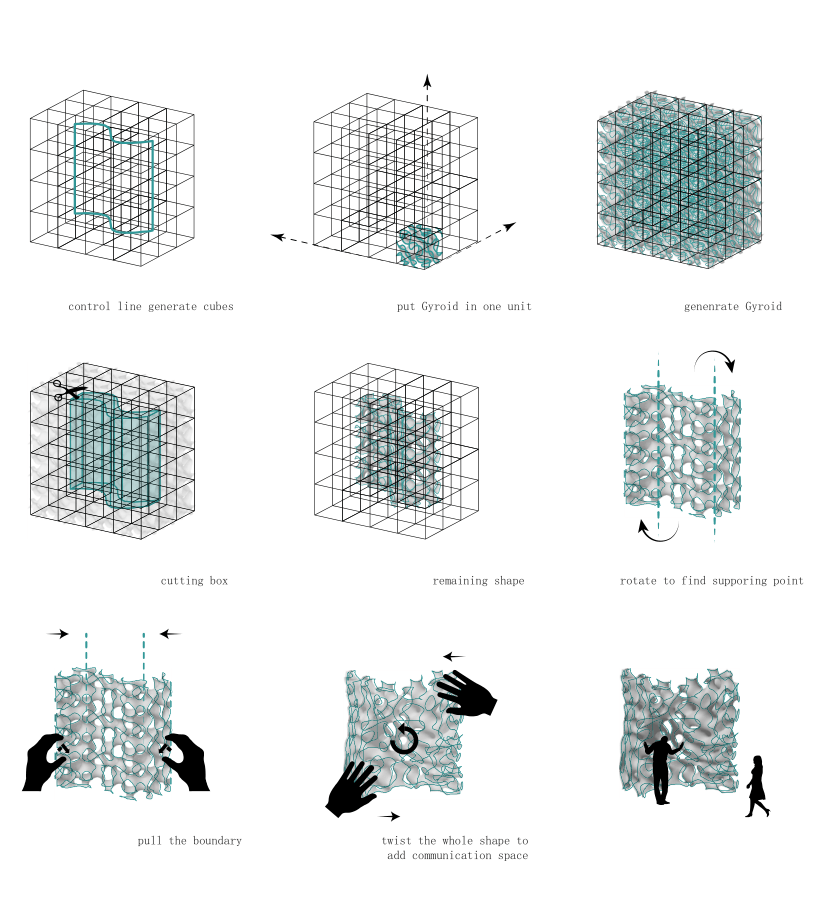 control line generate cubes

put Gyroid in one unit

genenrate Gyroid

cutting box

remaining shape

rotate to find supporing point

pull the boundary

twist the whole shape to add communication space