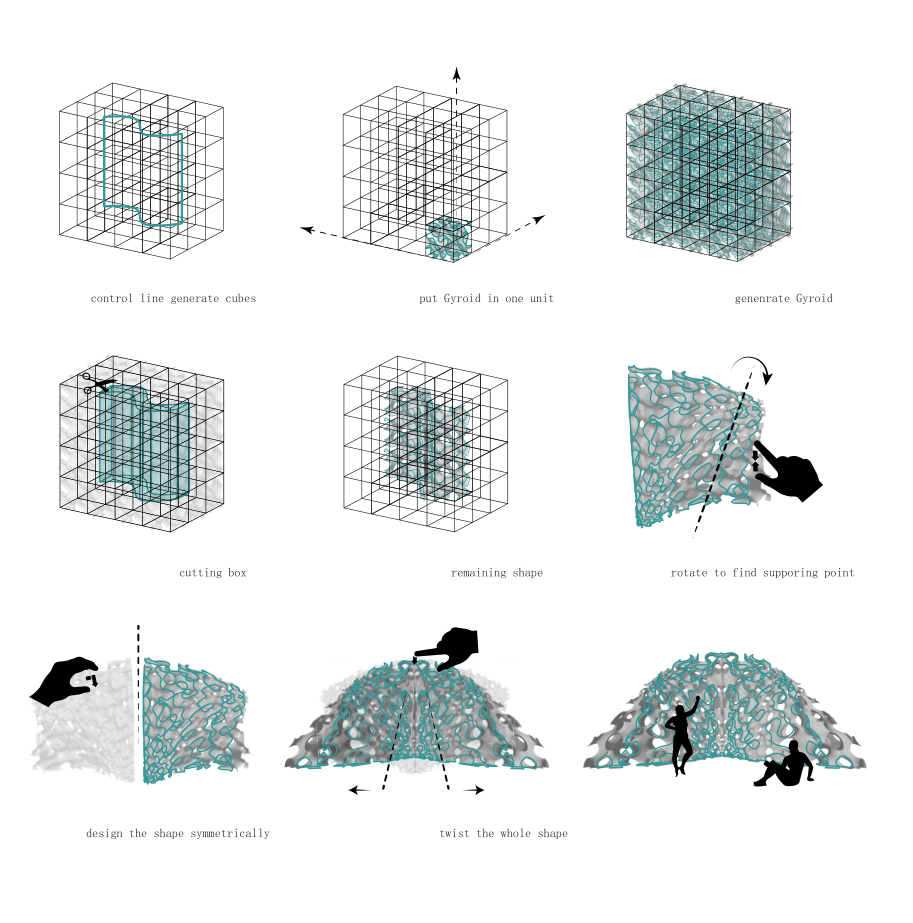 control line generate cubes

put Gyroid in one unit

genenrate Gyroid

cutting box

remaining shape

rotate to find supporing point

design the shape symmetrically

twist the whole shape